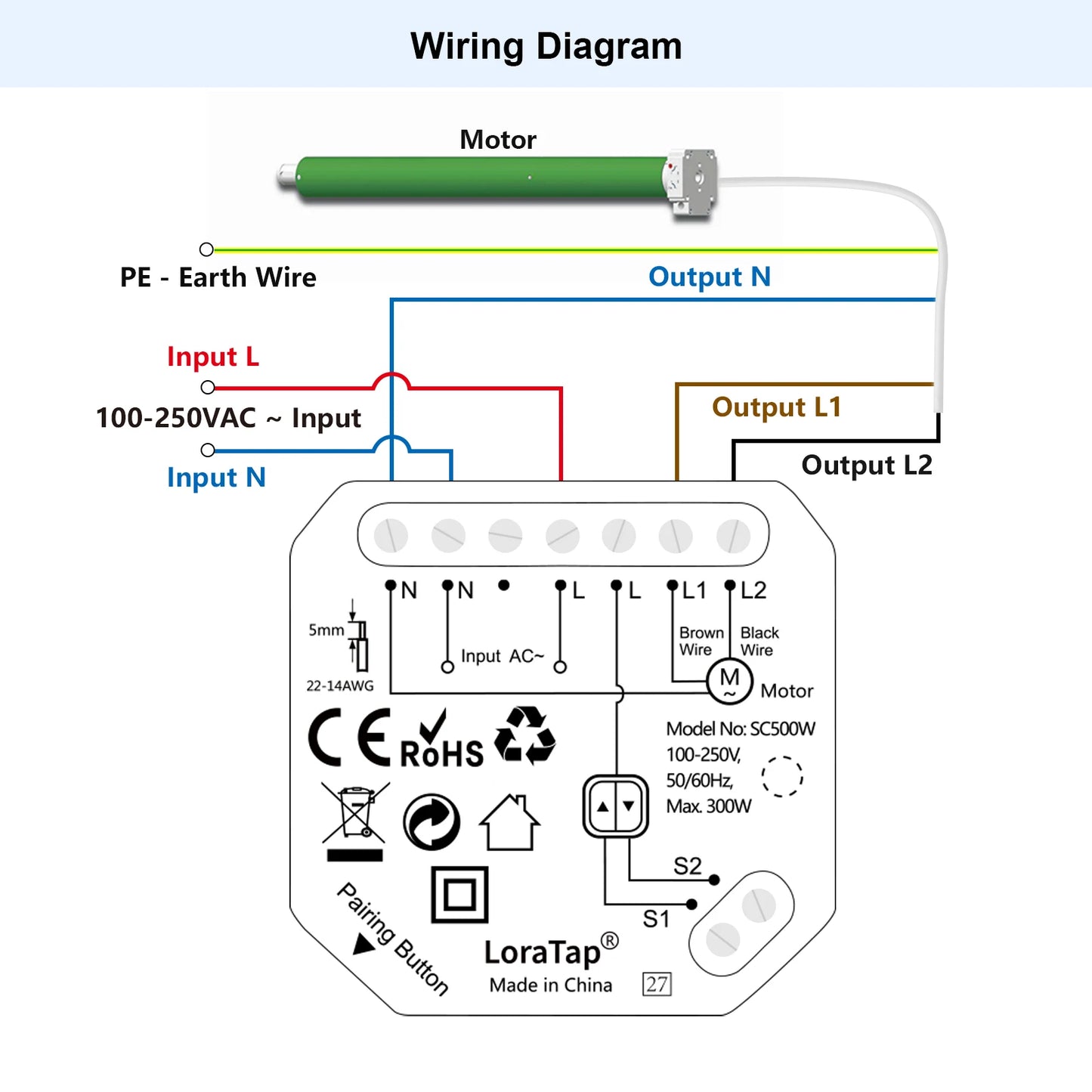 Wiring Diagram

Motor

PE - Earth Wire

Output N

Input L

100-250VAC ~ Input

Input N

Output L1

Output L2

N N L L L1 L2

5mm

22-14AWG

Input AC~

Brown Wire

Black Wire

M ~

Motor

CE RoHS

Model No: SC500W
100-250V,
50/60Hz,
Max. 300W

S2

S1

Pairing Button

LoraTap®
Made in China

27